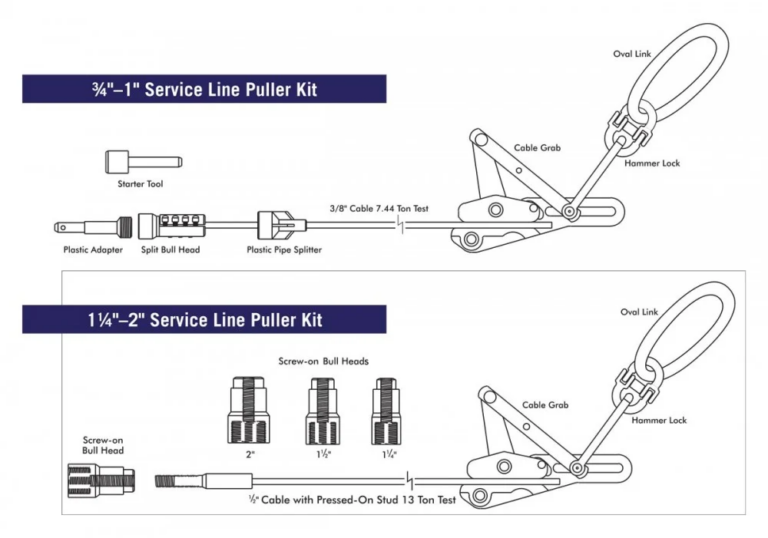 ¾"–1" Service Line Puller Kit

Oval Link

Cable Grab

Hammer Lock

Starter Tool

3/8" Cable 7.44 Ton Test

Plastic Adapter

Split Bull Head

Plastic Pipe Splitter

1¼"–2" Service Line Puller Kit

Oval Link

Screw-on Bull Heads

Cable Grab

Hammer Lock

Screw-on Bull Head

2"

1½"

1¼"

½" Cable with Pressed-On Stud 13 Ton Test